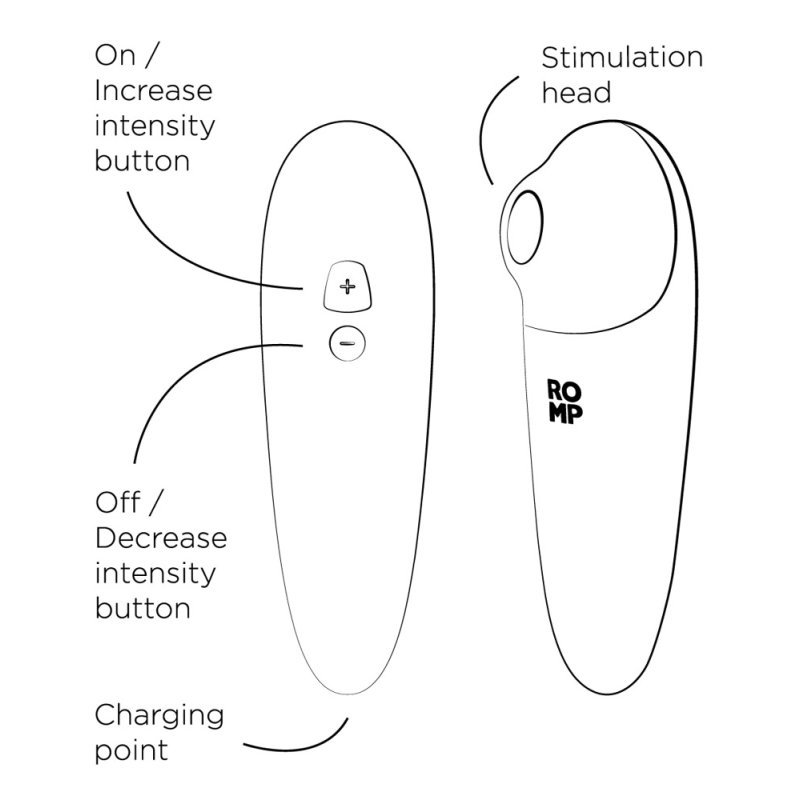 On / Increase intensity button

Stimulation head

+

−

RO
MP

Off / Decrease intensity button

Charging point